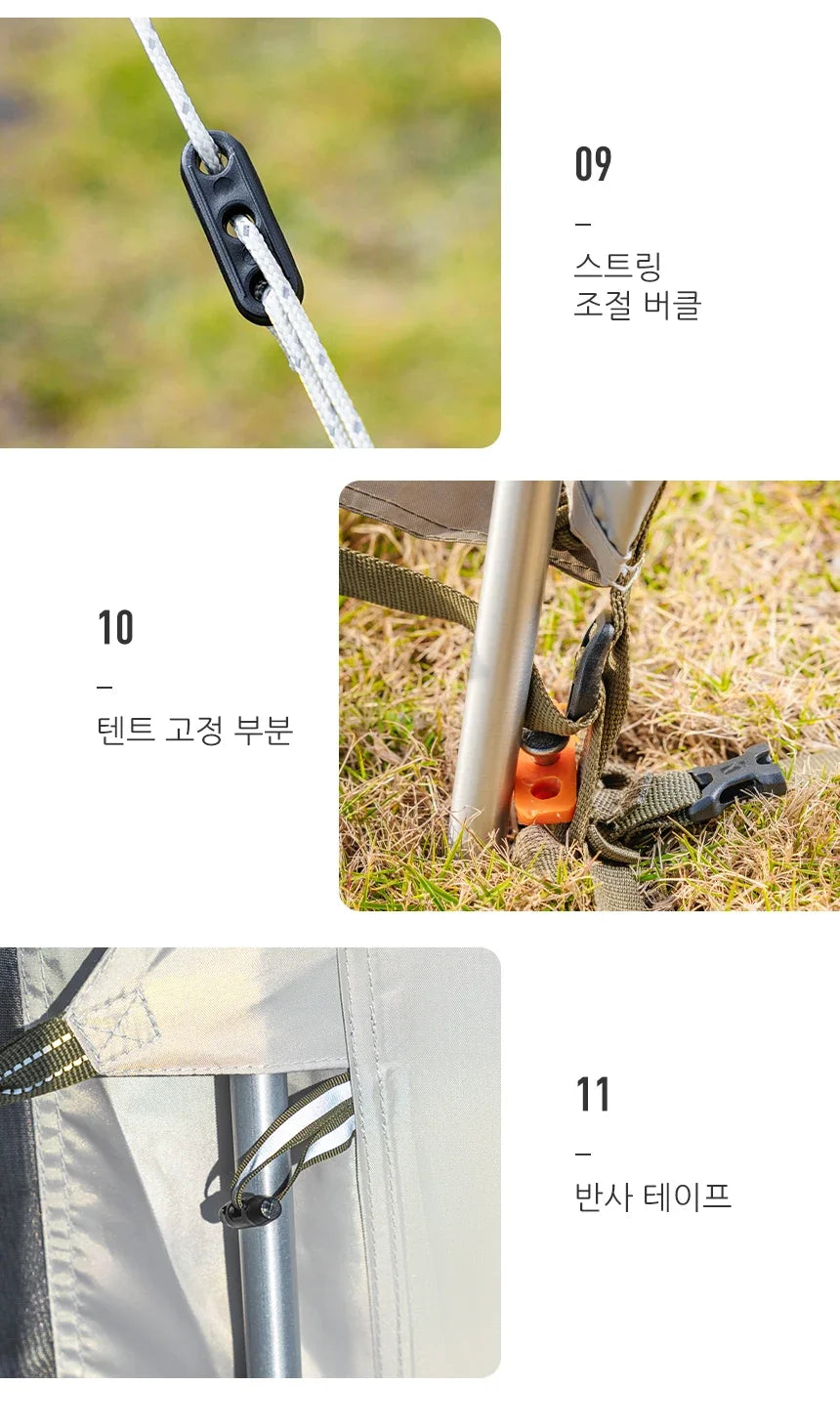 09

–

스트링
조절 버클

10

–

텐트 고정 부분

11

–

반사 테이프